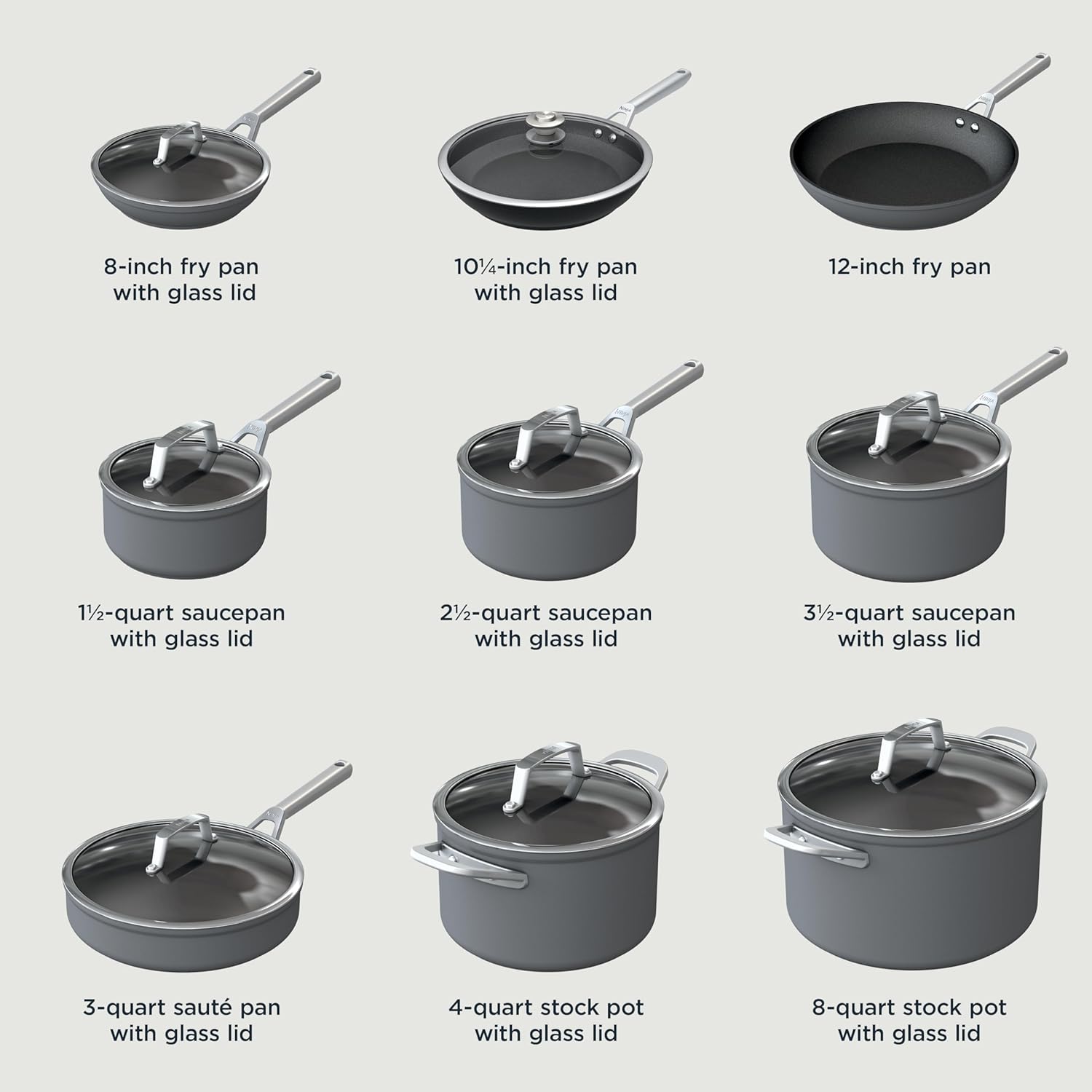 8-inch fry pan
with glass lid

10¼-inch fry pan
with glass lid

12-inch fry pan

1½-quart saucepan
with glass lid

2½-quart saucepan
with glass lid

3½-quart saucepan
with glass lid

3-quart sauté pan
with glass lid

4-quart stock pot
with glass lid

8-quart stock pot
with glass lid